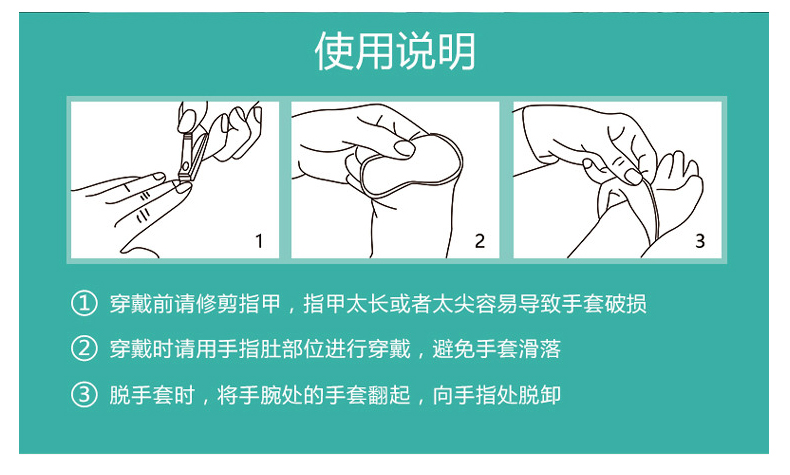 使用说明

1

2

3

① 穿戴前请修剪指甲，指甲太长或者太尖容易导致手套破损

② 穿戴时请用手指肚部位进行穿戴，避免手套滑落

③ 脱手套时，将手腕处的手套翻起，向手指处脱卸