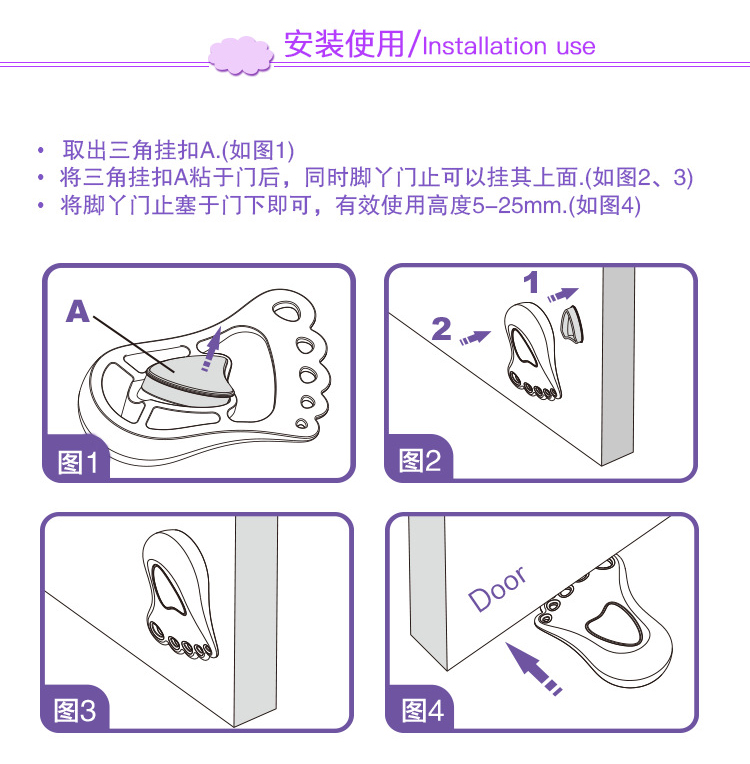 安装使用/Installation use

• 取出三角挂扣A.(如图1)
• 将三角挂扣A粘于门后，同时脚丫门止可以挂其上面.(如图2、3)
• 将脚丫门止塞于门下即可，有效使用高度5-25mm.(如图4)

A

图1

1

2

图2

图3

Door

图4